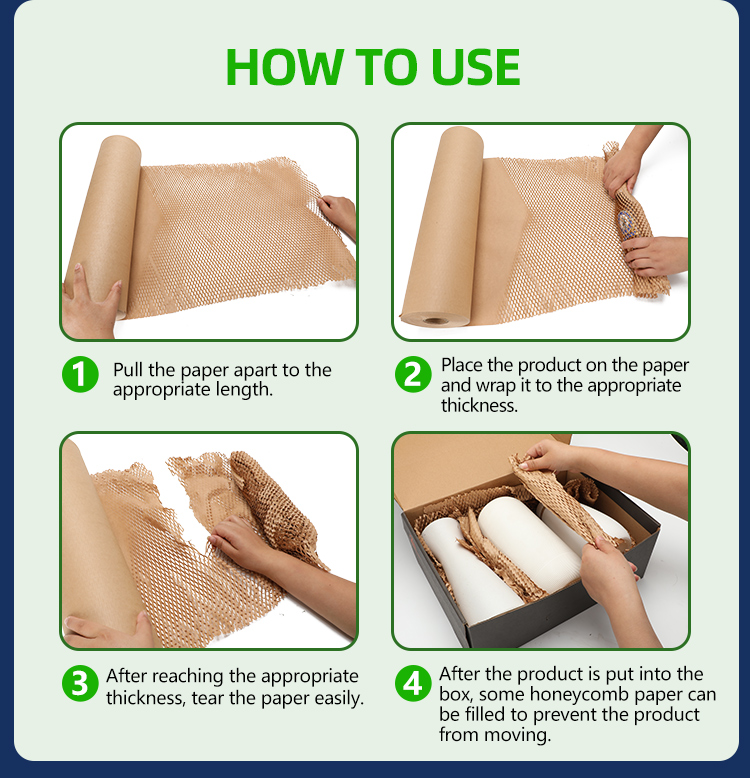 HOW TO USE

1 Pull the paper apart to the appropriate length.

2 Place the product on the paper and wrap it to the appropriate thickness.

3 After reaching the appropriate thickness, tear the paper easily.

4 After the product is put into the box, some honeycomb paper can be filled to prevent the product from moving.