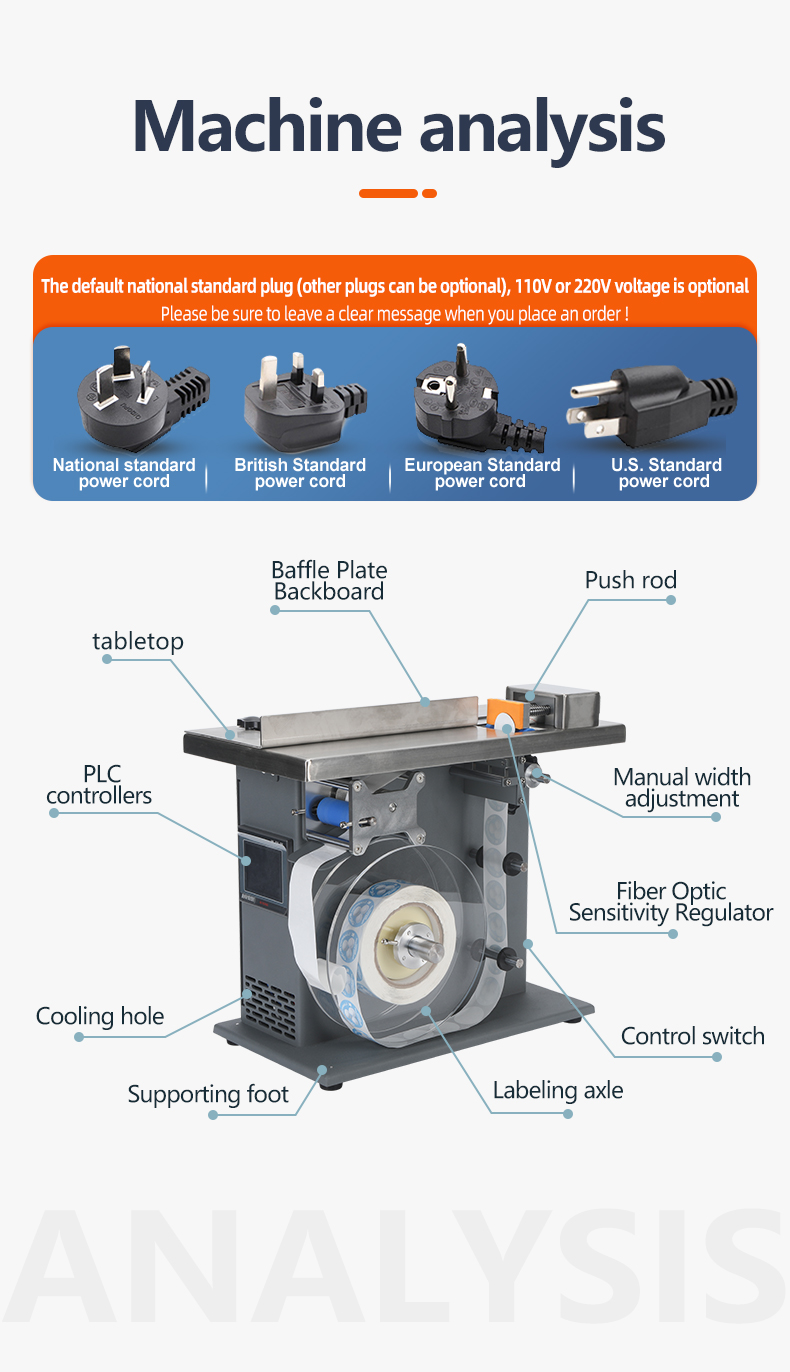 Machine analysis

The default national standard plug (other plugs can be optional), 110V or 220V voltage is optional
Please be sure to leave a clear message when you place an order !

National standard power cord

British Standard power cord

European Standard power cord

U.S. Standard power cord

Baffle Plate Backboard

Push rod

tabletop

PLC controllers

Manual width adjustment

Fiber Optic Sensitivity Regulator

Cooling hole

Control switch

Supporting foot

Labeling axle

ANALYSIS